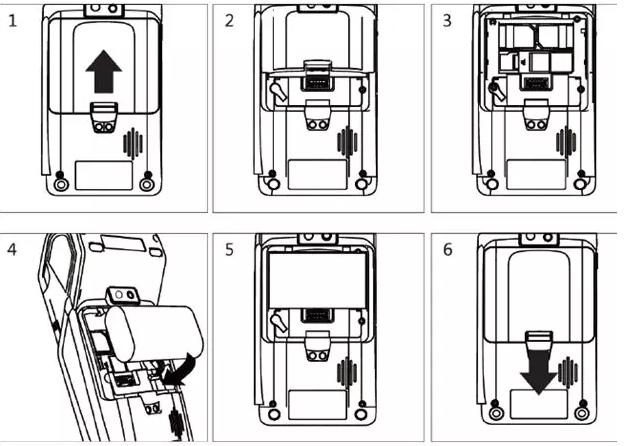 1

2

3

4

5

6