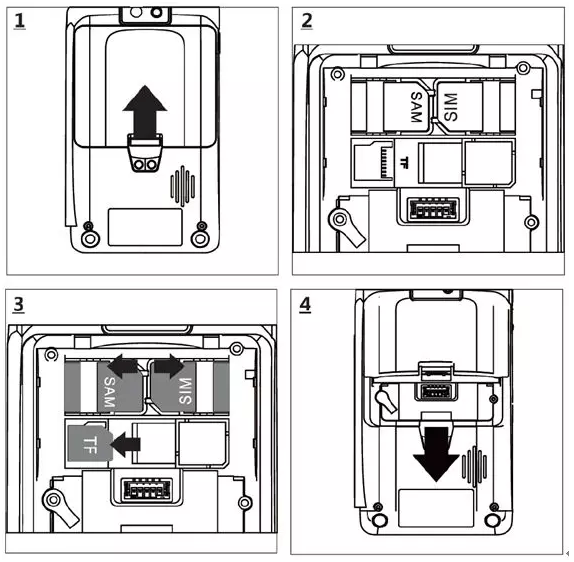 1

2

SAM SIM

TF

3

SAM SIM

TF

4