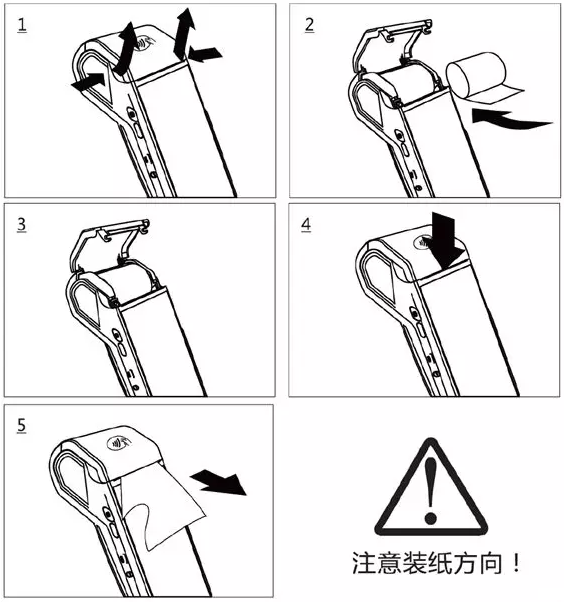 1

2

3

4

5

注意装纸方向！